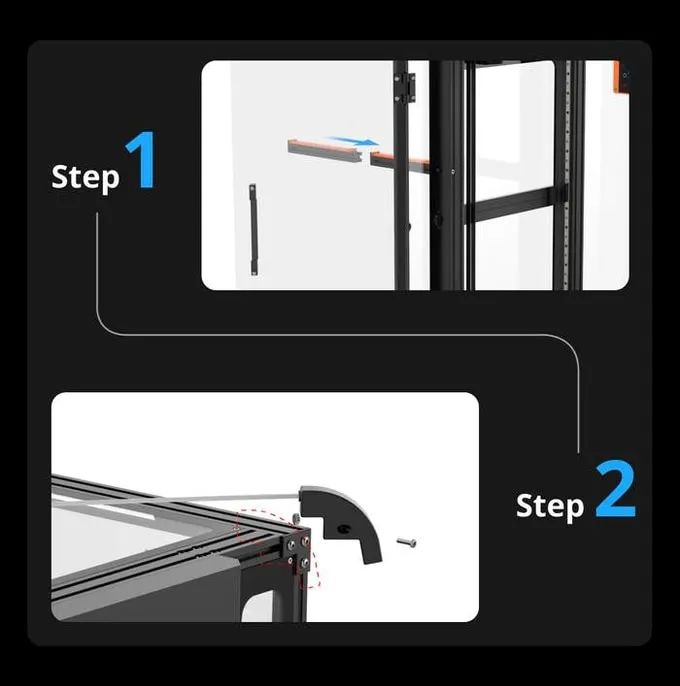 Step 1

Step 2