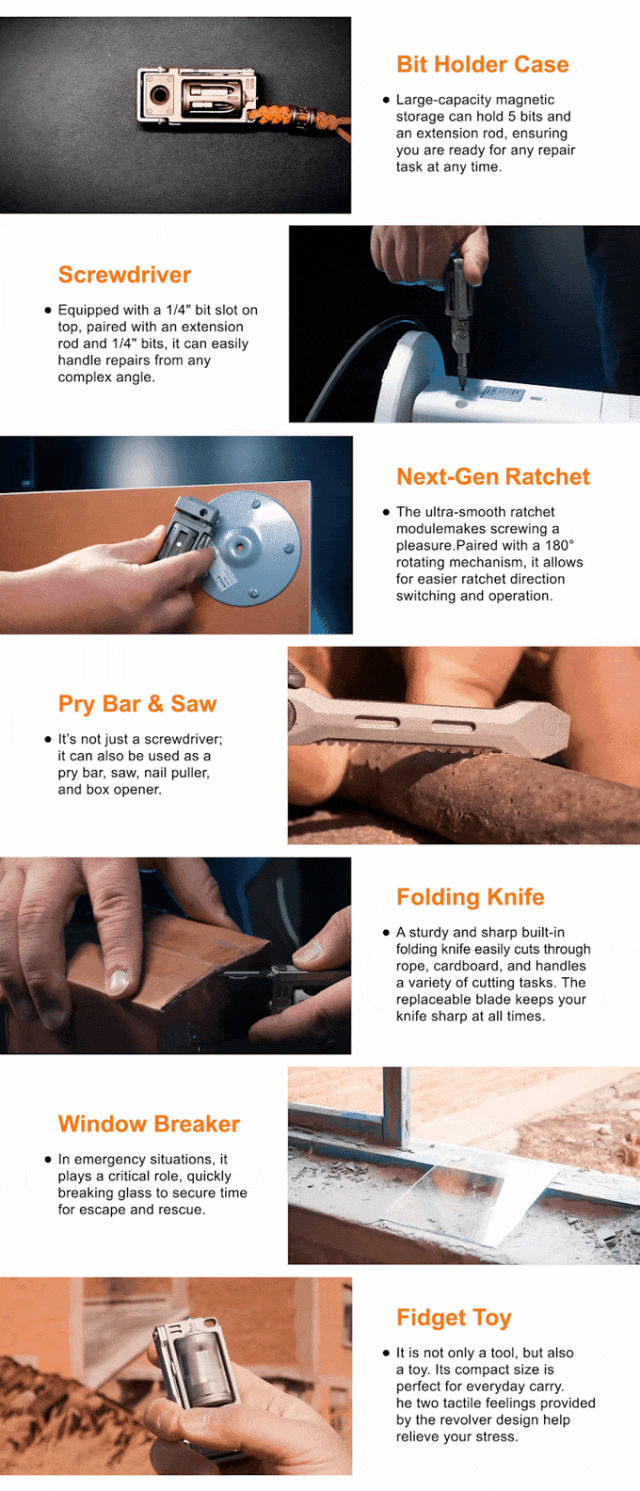 Bit Holder Case

● Large-capacity magnetic storage can hold 5 bits and an extension rod, ensuring you are ready for any repair task at any time.

Screwdriver

● Equipped with a 1/4" bit slot on top, paired with an extension rod and 1/4" bits, it can easily handle repairs from any complex angle.

Next-Gen Ratchet

● The ultra-smooth ratchet modulemakes screwing a pleasure.Paired with a 180° rotating mechanism, it allows for easier ratchet direction switching and operation.

Pry Bar & Saw

● It's not just a screwdriver; it can also be used as a pry bar, saw, nail puller, and box opener.

Folding Knife

● A sturdy and sharp built-in folding knife easily cuts through rope, cardboard, and handles a variety of cutting tasks. The replaceable blade keeps your knife sharp at all times.

Window Breaker

● In emergency situations, it plays a critical role, quickly breaking glass to secure time for escape and rescue.

Fidget Toy

● It is not only a tool, but also a toy. Its compact size is perfect for everyday carry. he two tactile feelings provided by the revolver design help relieve your stress.