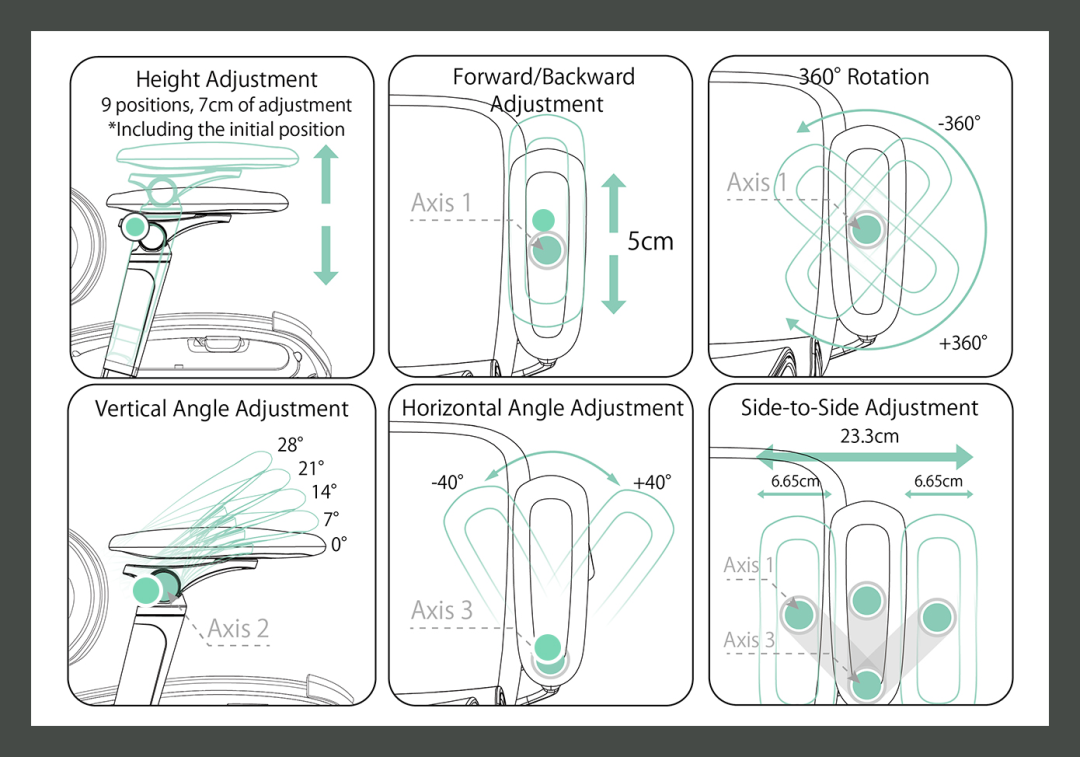 Height Adjustment
9 positions, 7cm of adjustment
*Including the initial position

Forward/Backward Adjustment
Axis 1
5cm

360° Rotation
-360°
Axis 1
+360°

Vertical Angle Adjustment
28°
21°
14°
7°
0°
Axis 2

Horizontal Angle Adjustment
-40°
+40°
Axis 3

Side-to-Side Adjustment
23.3cm
6.65cm
6.65cm
Axis 1
Axis 3