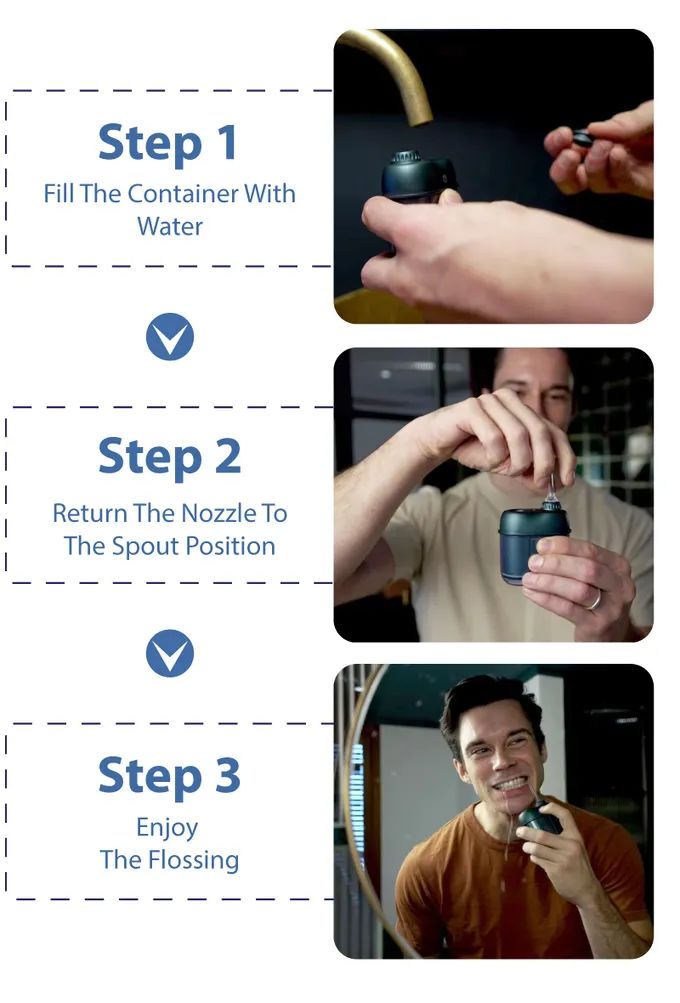 Step 1
Fill The Container With Water

Step 2
Return The Nozzle To The Spout Position

Step 3
Enjoy
The Flossing