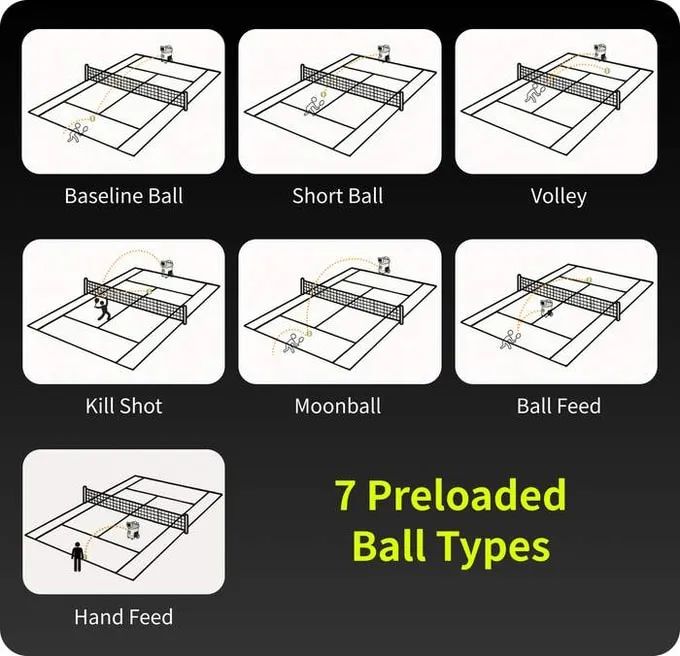 Baseline Ball

Short Ball

Volley

Kill Shot

Moonball

Ball Feed

Hand Feed

7 Preloaded Ball Types