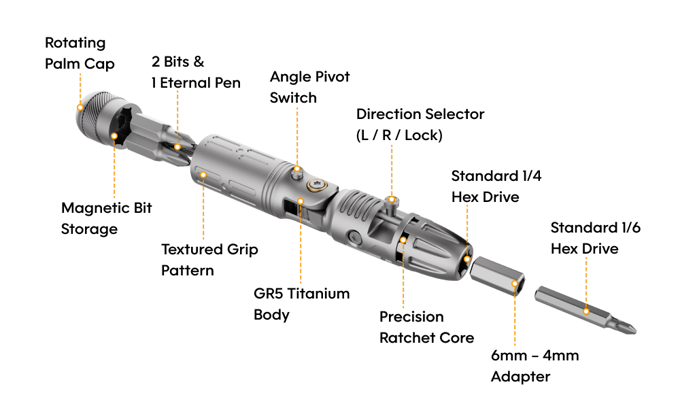 Rotating Palm Cap

2 Bits & 1 Eternal Pen

Angle Pivot Switch

Direction Selector (L / R / Lock)

Standard 1/4 Hex Drive

Standard 1/6 Hex Drive

Magnetic Bit Storage

Textured Grip Pattern

GR5 Titanium Body

Precision Ratchet Core

6mm – 4mm Adapter