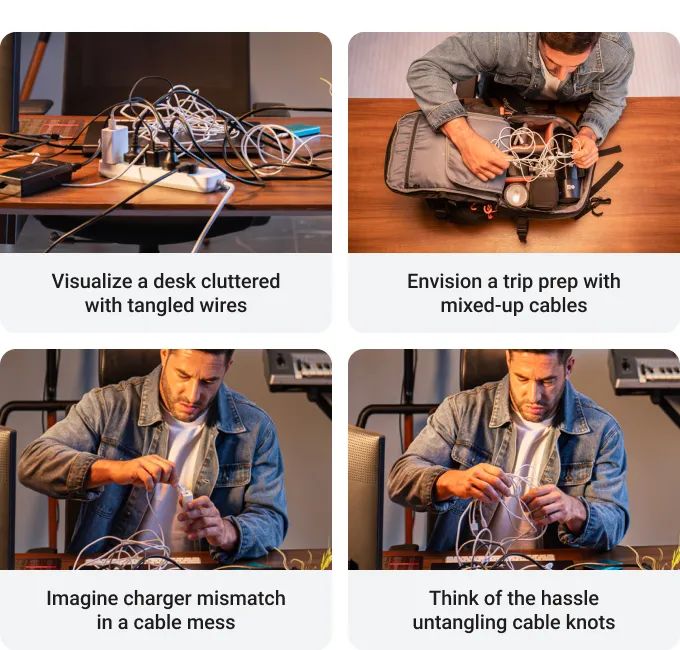 Visualize a desk cluttered with tangled wires

Envision a trip prep with mixed-up cables

Imagine charger mismatch in a cable mess

Think of the hassle untangling cable knots