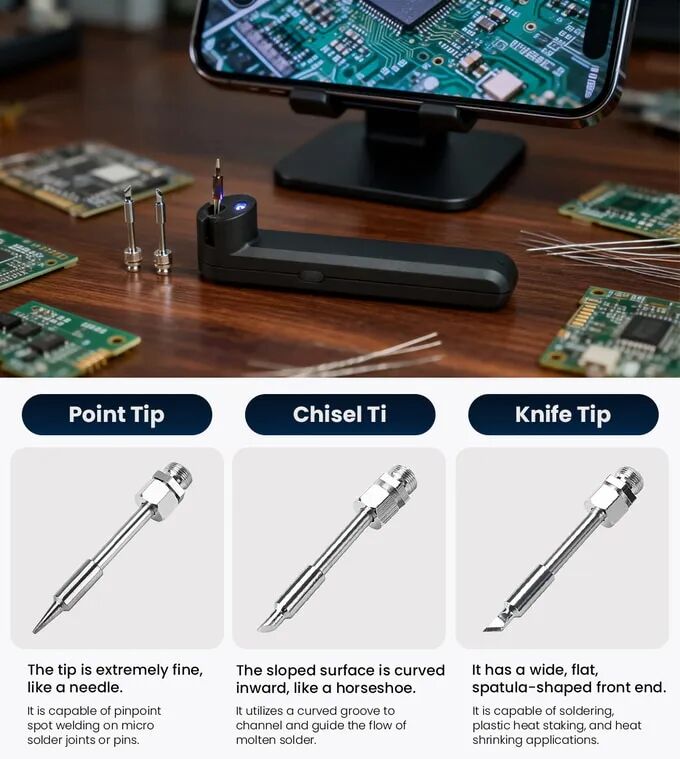 Point Tip

The tip is extremely fine, like a needle.

It is capable of pinpoint spot welding on micro solder joints or pins.

Chisel Ti

The sloped surface is curved inward, like a horseshoe.

It utilizes a curved groove to channel and guide the flow of molten solder.

Knife Tip

It has a wide, flat, spatula-shaped front end.

It is capable of soldering, plastic heat staking, and heat shrinking applications.