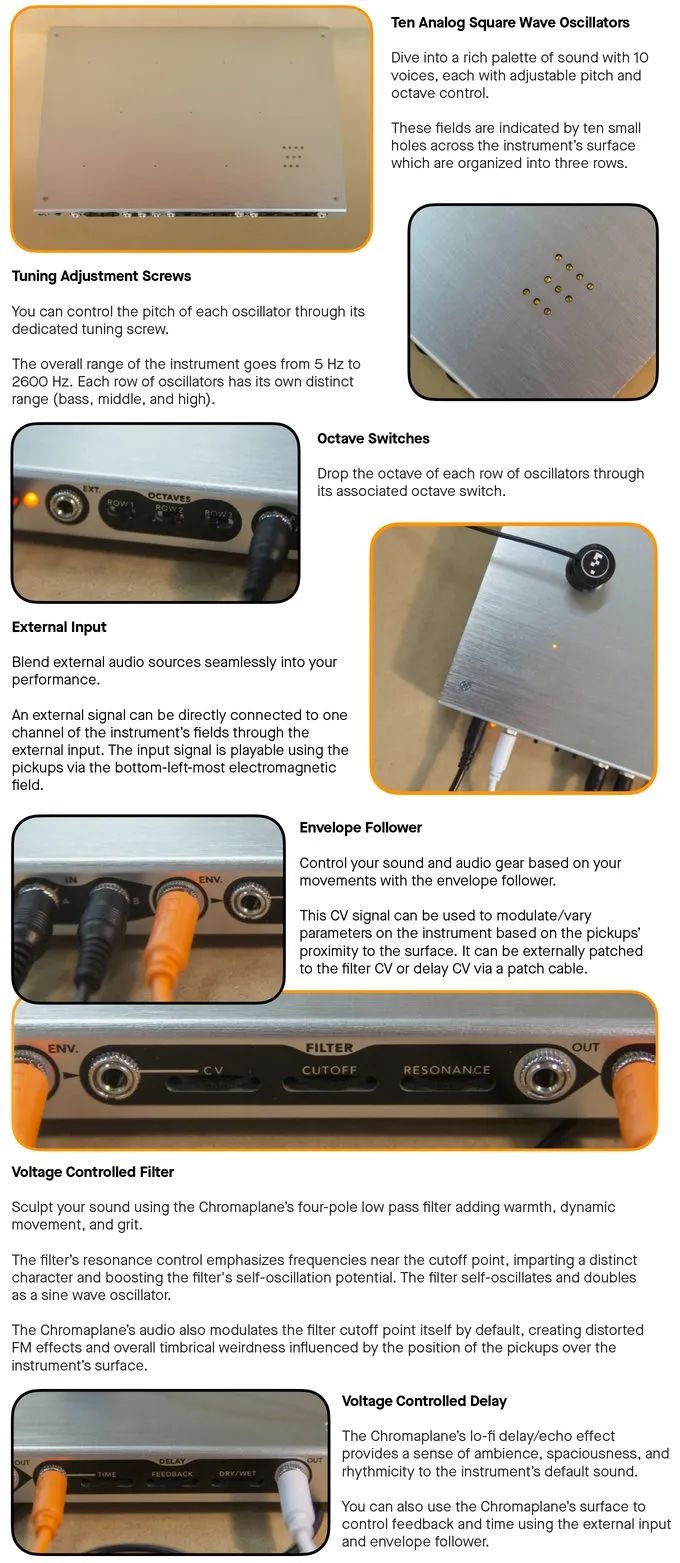 Ten Analog Square Wave Oscillators

Dive into a rich palette of sound with 10 voices, each with adjustable pitch and octave control.

These fields are indicated by ten small holes across the instrument's surface which are organized into three rows.

Tuning Adjustment Screws

You can control the pitch of each oscillator through its dedicated tuning screw.

The overall range of the instrument goes from 5 Hz to 2600 Hz. Each row of oscillators has its own distinct range (bass, middle, and high).

EXT OCTAVES ROW 1 ROW 2 ROW 3

Octave Switches

Drop the octave of each row of oscillators through its associated octave switch.

External Input

Blend external audio sources seamlessly into your performance.

An external signal can be directly connected to one channel of the instrument's fields through the external input. The input signal is playable using the pickups via the bottom-left-most electromagnetic field.

IN A B ENV.

Envelope Follower

Control your sound and audio gear based on your movements with the envelope follower.

This CV signal can be used to modulate/vary parameters on the instrument based on the pickups' proximity to the surface. It can be externally patched to the filter CV or delay CV via a patch cable.

ENV. FILTER CV CUTOFF RESONANCE OUT

Voltage Controlled Filter

Sculpt your sound using the Chromaplane's four-pole low pass filter adding warmth, dynamic movement, and grit.

The filter's resonance control emphasizes frequencies near the cutoff point, imparting a distinct character and boosting the filter's self-oscillation potential. The filter self-oscillates and doubles as a sine wave oscillator.

The Chromaplane's audio also modulates the filter cutoff point itself by default, creating distorted FM effects and overall timbrical weirdness influenced by the position of the pickups over the instrument's surface.

OUT DELAY TIME FEEDBACK DRY/WET OUT

Voltage Controlled Delay

The Chromaplane's lo-fi delay/echo effect provides a sense of ambience, spaciousness, and rhythmicity to the instrument's default sound.

You can also use the Chromaplane's surface to control feedback and time using the external input and envelope follower.