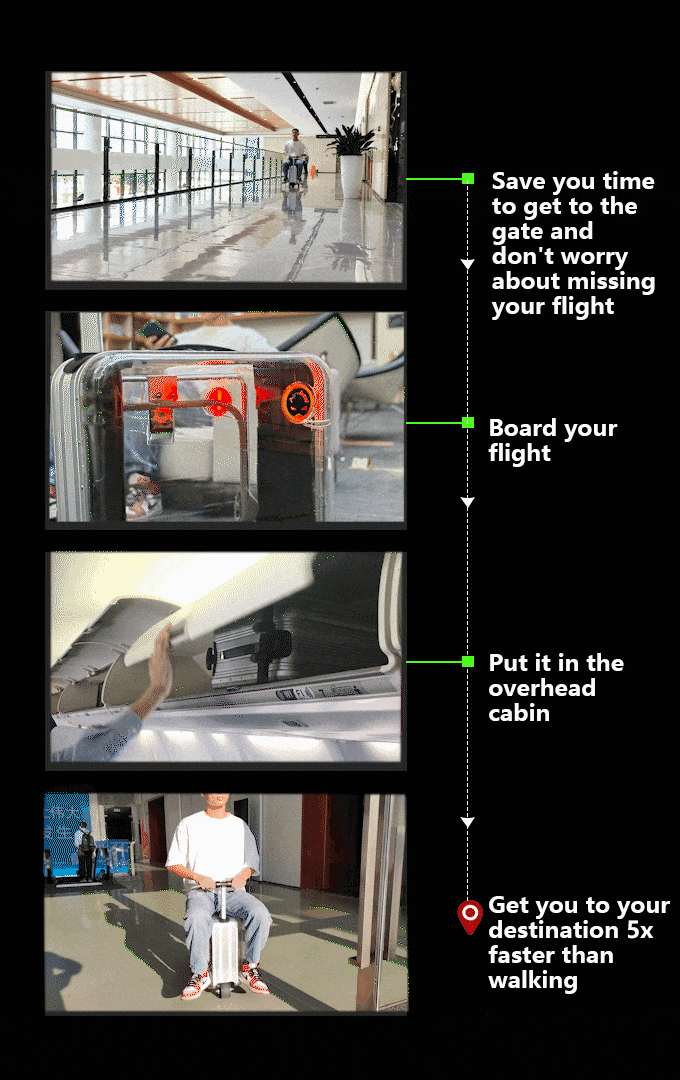 Save you time to get to the gate and don't worry about missing your flight

Board your flight

Put it in the overhead cabin

Get you to your destination 5x faster than walking